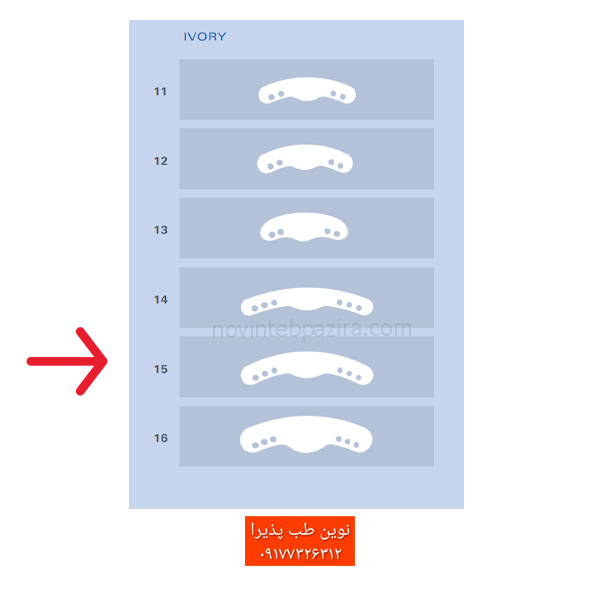 IVORY

11

12

13

14

novintebpazira.com

15

16

نوین طب پذیرا
۰۹۱۷۷۳۲۶۳۱۲